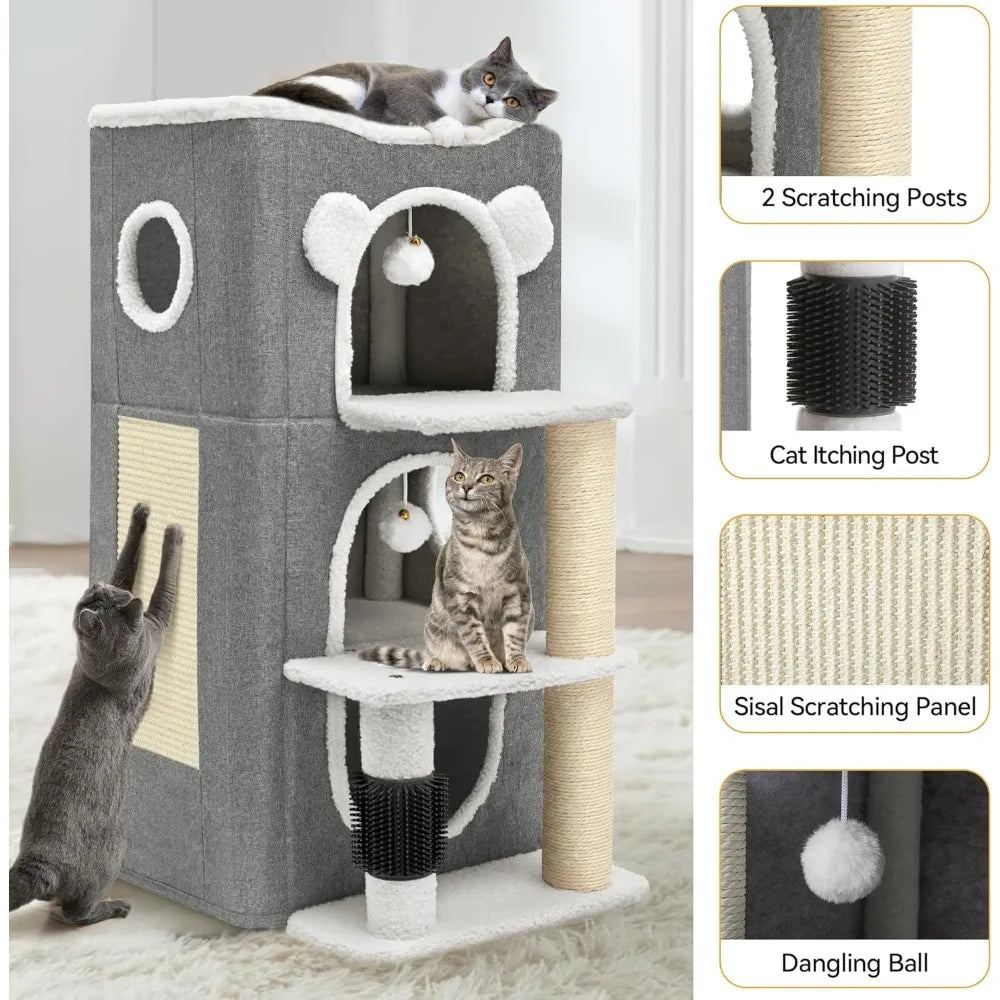 2 Scratching Posts

Cat Itching Post

Sisal Scratching Panel

Dangling Ball